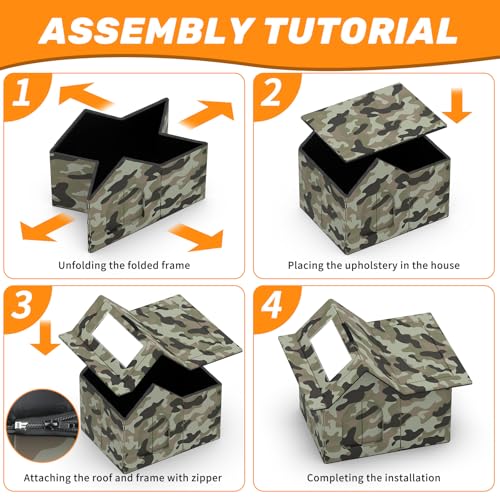 ASSEMBLY TUTORIAL

1

Unfolding the folded frame

2

Placing the upholstery in the house

3

Attaching the roof and frame with zipper

4

Completing the installation