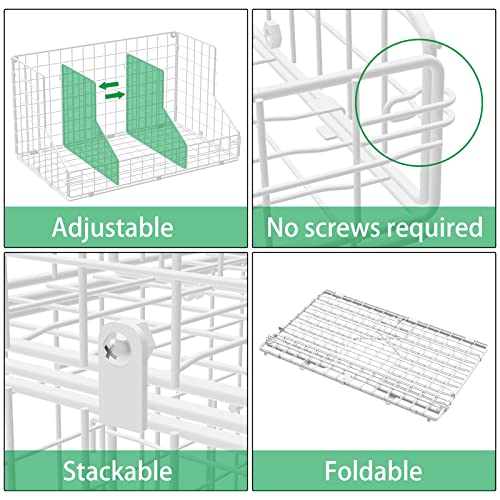 Adjustable

No screws required

Stackable

Foldable