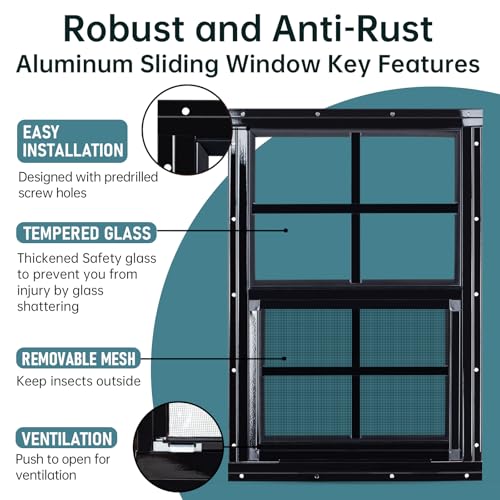 Robust and Anti-Rust
Aluminum Sliding Window Key Features

EASY INSTALLATION
Designed with predrilled screw holes

TEMPERED GLASS
Thickened Safety glass to prevent you from injury by glass shattering

REMOVABLE MESH
Keep insects outside

VENTILATION
Push to open for ventilation