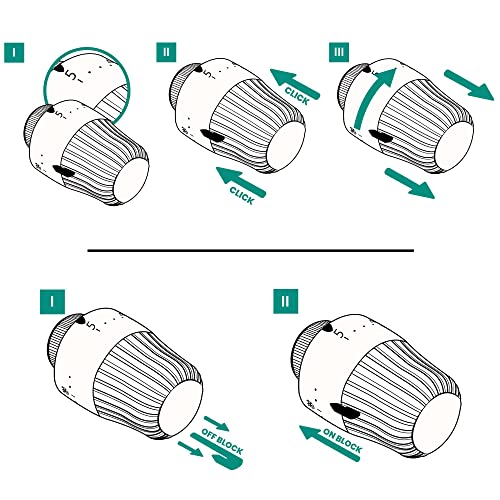 I

5

5

II

5

CLICK

CLICK

III

I

5

OFF BLOCK

II

5

ON BLOCK