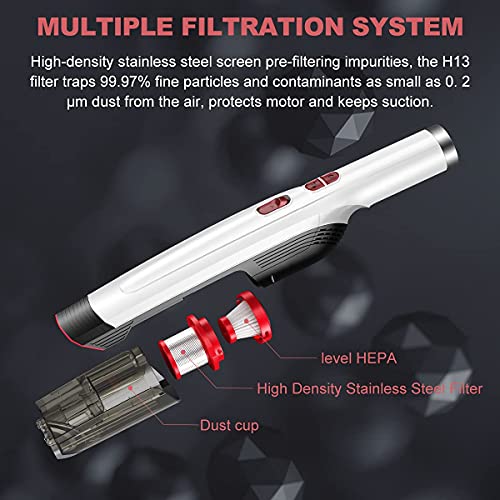 MULTIPLE FILTRATION SYSTEM

High-density stainless steel screen pre-filtering impurities, the H13 filter traps 99.97% fine particles and contaminants as small as 0. 2 μm dust from the air, protects motor and keeps suction.

level HEPA

High Density Stainless Steel Filter

Dust cup