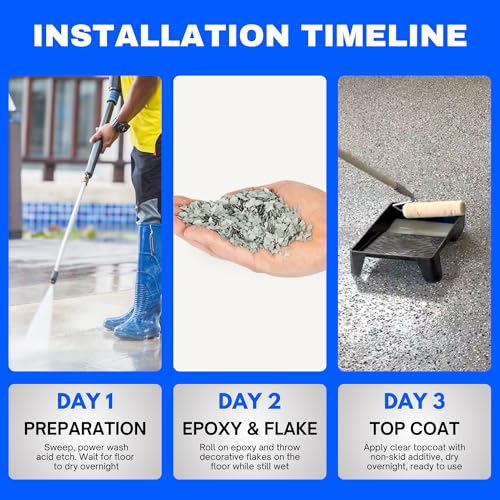 INSTALLATION TIMELINE

DAY 1
PREPARATION
Sweep, power wash acid etch. Wait for floor to dry overnight

DAY 2
EPOXY & FLAKE
Roll on epoxy and throw decorative flakes on the floor while still wet

DAY 3
TOP COAT
Apply clear topcoat with non-skid additive, dry overnight, ready to use