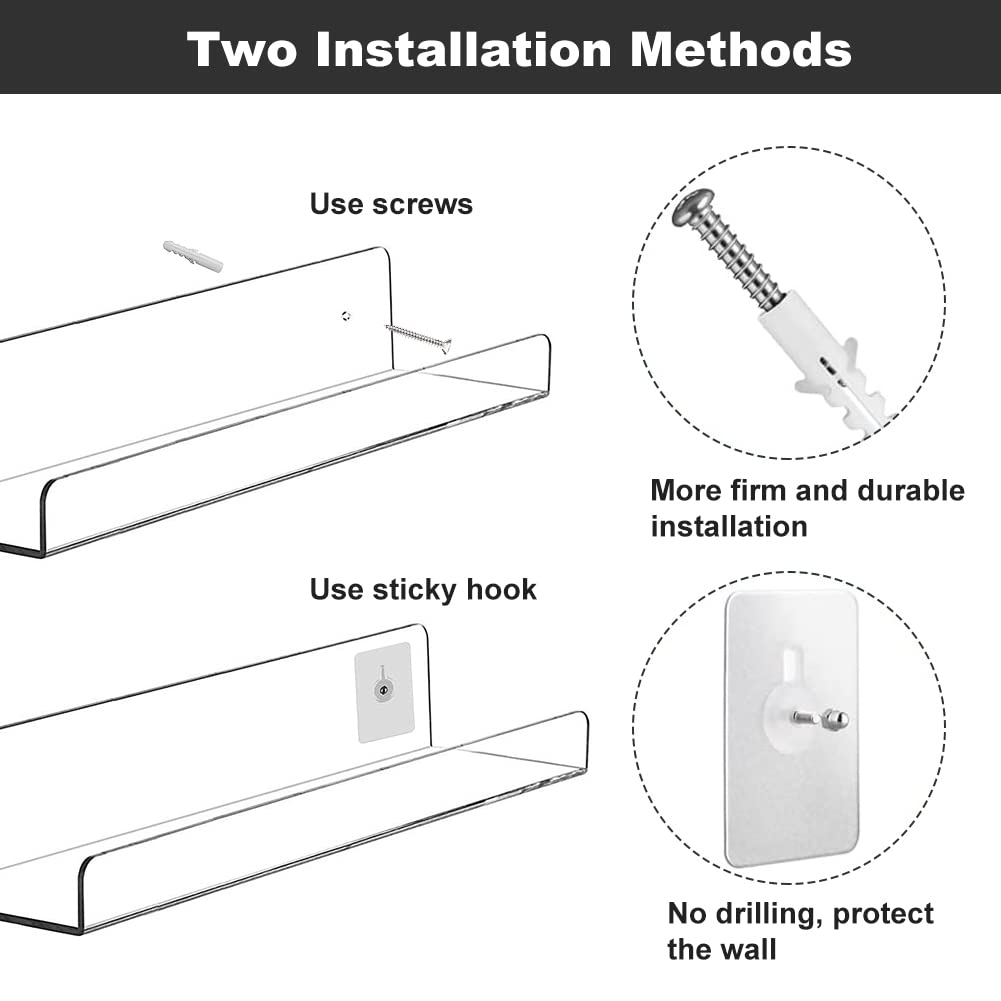 Two Installation Methods

Use screws

More firm and durable installation

Use sticky hook

No drilling, protect the wall