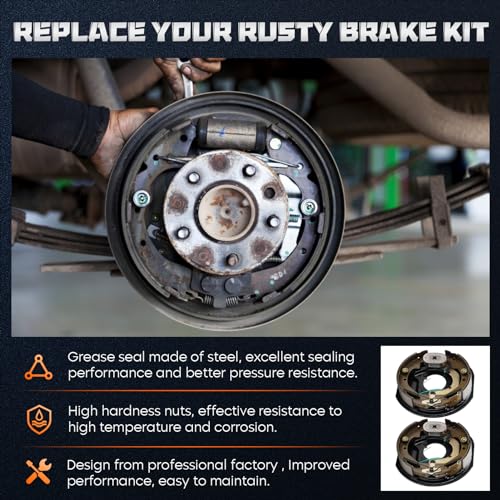 REPLACE YOUR RUSTY BRAKE KIT

Grease seal made of steel, excellent sealing performance and better pressure resistance.

High hardness nuts, effective resistance to high temperature and corrosion.

Design from professional factory , Improved performance, easy to maintain.