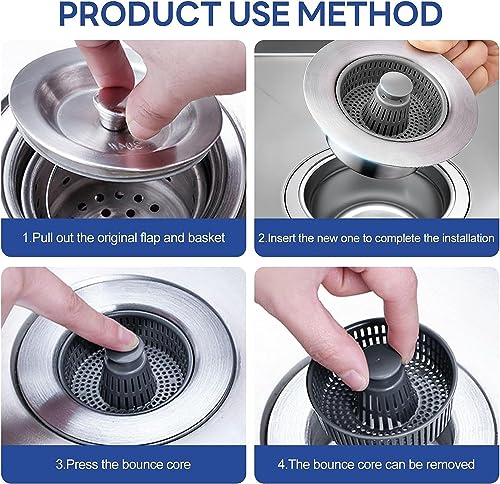 PRODUCT USE METHOD

1.Pull out the original flap and basket

2.Insert the new one to complete the installation

3.Press the bounce core

4.The bounce core can be removed