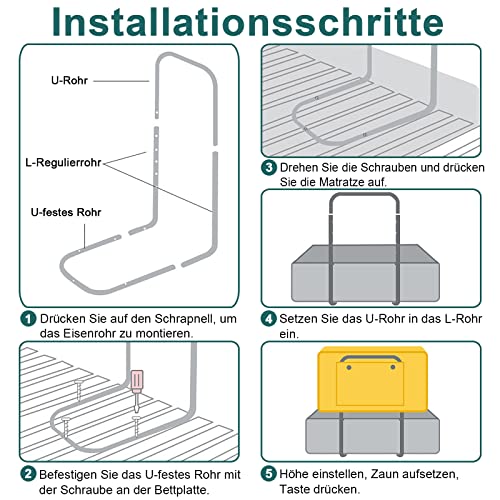 Installationsschritte

U-Rohr

L-Regulierrohr

U-festes Rohr

1 Drücken Sie auf den Schrapnell, um das Eisenrohr zu montieren.

2 Befestigen Sie das U-festes Rohr mit der Schraube an der Bettplatte.

3 Drehen Sie die Schrauben und drücken Sie die Matratze auf.

4 Setzen Sie das U-Rohr in das L-Rohr ein.

5 Höhe einstellen, Zaun aufsetzen, Taste drücken.