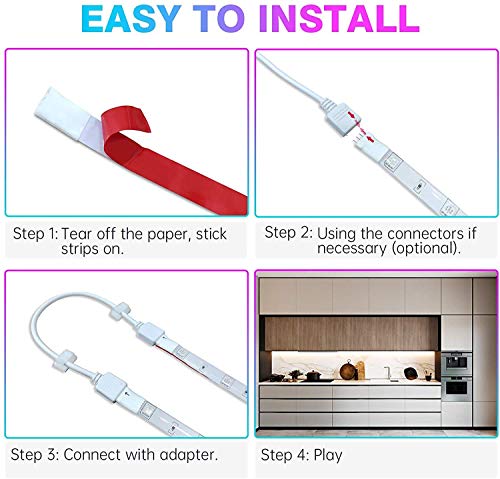 EASY TO INSTALL

Step 1: Tear off the paper, stick strips on.

Step 2: Using the connectors if necessary (optional).

Step 3: Connect with adapter.

Step 4: Play