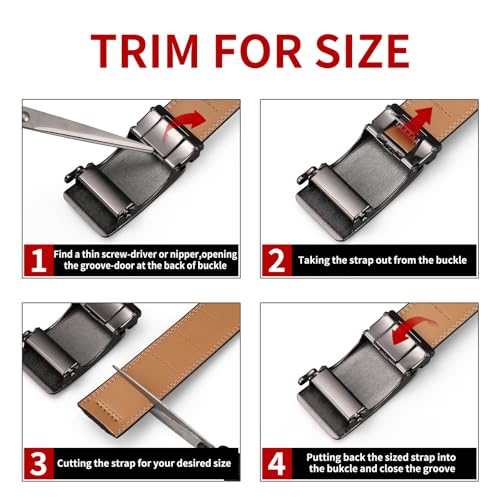 TRIM FOR SIZE

1 Find a thin screw-driver or nipper,opening the groove-door at the back of buckle

2 Taking the strap out from the buckle

3 Cutting the strap for your desired size

4 Putting back the sized strap into the bukcle and close the groove