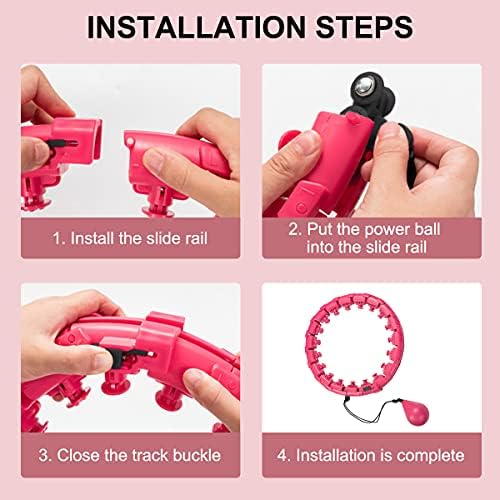 INSTALLATION STEPS

1. Install the slide rail

2. Put the power ball into the slide rail

3. Close the track buckle

4. Installation is complete