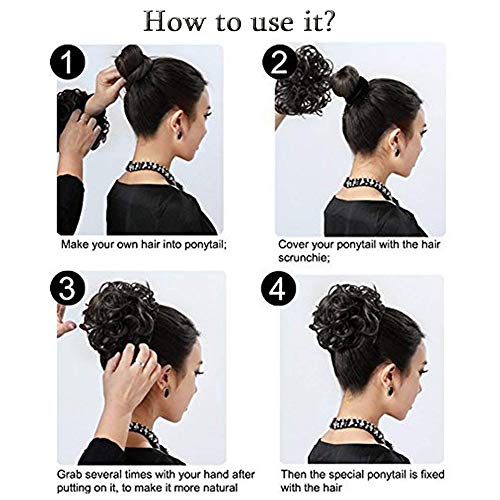 How to use it?

1

Make your own hair into ponytail;

2

Cover your ponytail with the hair scrunchie;

3

Grab several times with your hand after putting on it, to make it more natural

4

Then the special ponytail is fixed with the hair