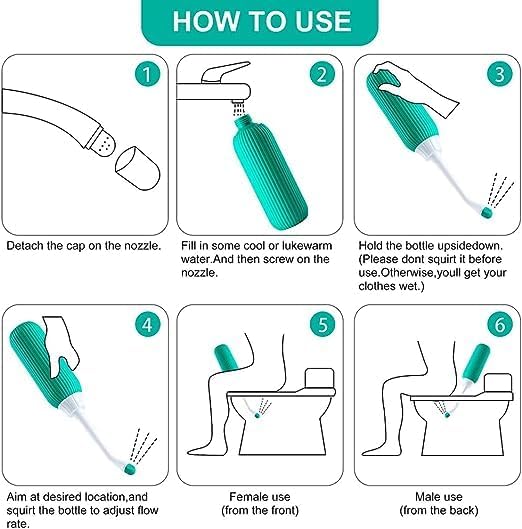 HOW TO USE

1

Detach the cap on the nozzle.

2

Fill in some cool or lukewarm water.And then screw on the nozzle.

3

Hold the bottle upsidedown. (Please dont squirt it before use.Otherwise,youll get your clothes wet.)

4

Aim at desired location,and squirt the bottle to adjust flow rate.

5

Female use (from the front)

6

Male use (from the back)