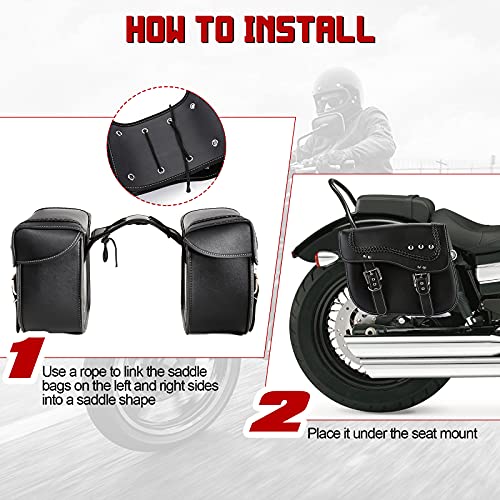 HOW TO INSTALL

1

Use a rope to link the saddle bags on the left and right sides into a saddle shape

2

Place it under the seat mount