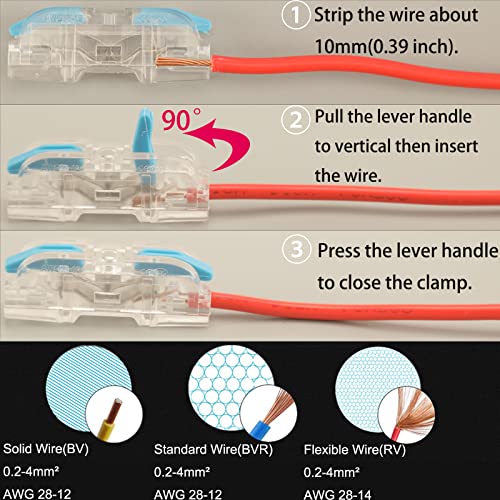 1 Strip the wire about 10mm(0.39 inch).

90°

2 Pull the lever handle to vertical then insert the wire.

3 Press the lever handle to close the clamp.

Solid Wire(BV)
0.2-4mm²
AWG 28-12

Standard Wire(BVR)
0.2-4mm²
AWG 28-12

Flexible Wire(RV)
0.2-4mm²
AWG 28-14