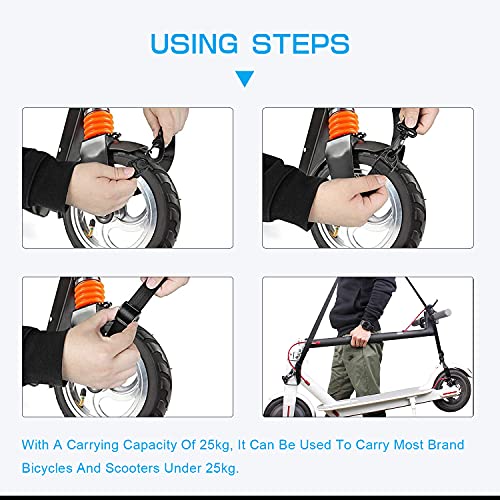 USING STEPS

With A Carrying Capacity Of 25kg, It Can Be Used To Carry Most Brand Bicycles And Scooters Under 25kg.