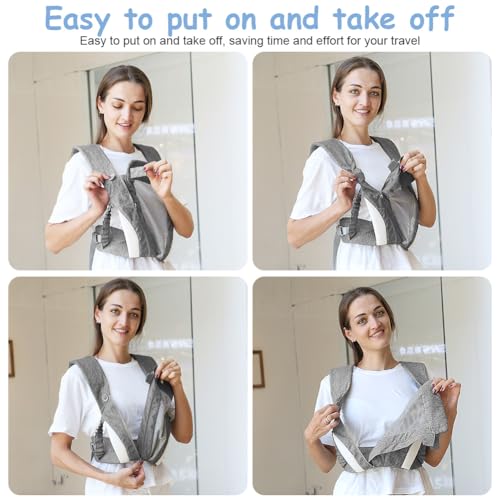 Easy to put on and take off

Easy to put on and take off, saving time and effort for your travel