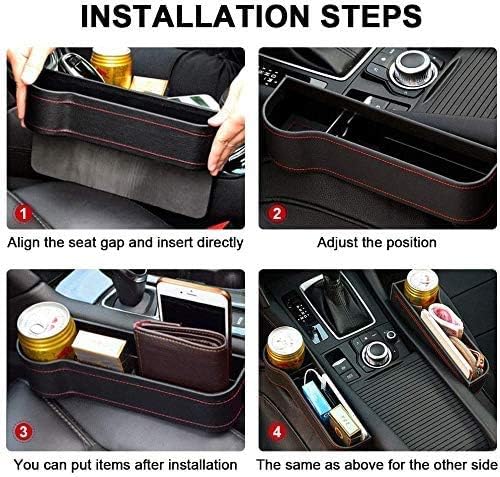 INSTALLATION STEPS

1

Align the seat gap and insert directly

2

Adjust the position

3

You can put items after installation

4

The same as above for the other side