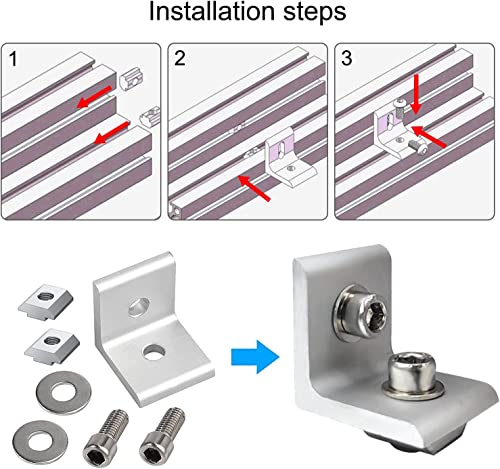 Installation steps

1

2

3