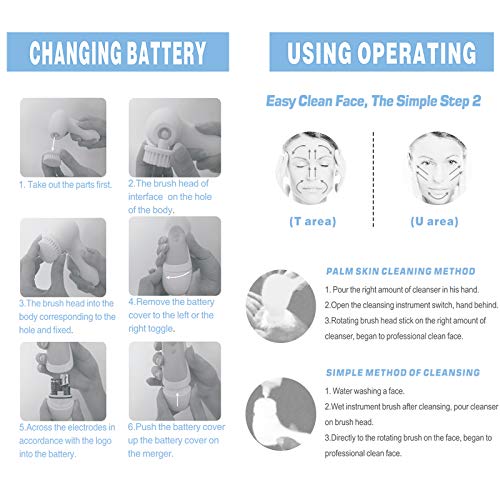 CHANGING BATTERY

1. Take out the parts first.

2.The brush head of interface on the hole of the body.

3.The brush head into the body corresponding to the hole and fixed.

4.Remove the battery cover to the left or the right toggle.

5.Across the electrodes in accordance with the logo into the battery.

6.Push the battery cover up the battery cover on the merger.

USING OPERATING

Easy Clean Face, The Simple Step 2

(T area)

(U area)

PALM SKIN CLEANING METHOD

1. Pour the right amount of cleanser in his hand.

2.Open the cleansing instrument switch, hand behind.

3.Rotating brush head stick on the right amount of cleanser, began to professional clean face.

SIMPLE METHOD OF CLEANSING

1. Water washing a face.

2.Wet instrument brush after cleansing, pour cleanser on brush head.

3.Directly to the rotating brush on the face, began to professional clean face.