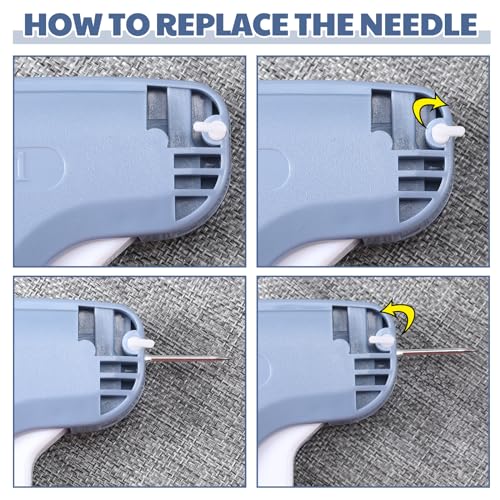 HOW TO REPLACE THE NEEDLE