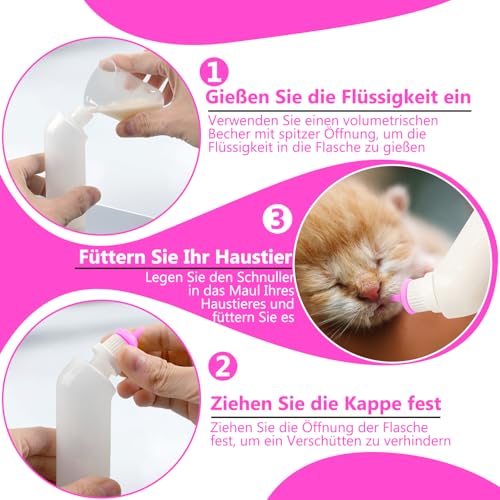 1

Gießen Sie die Flüssigkeit ein

Verwenden Sie einen volumetrischen Becher mit spitzer Öffnung, um die Flüssigkeit in die Flasche zu gießen

3

Füttern Sie Ihr Haustier

Legen Sie den Schnuller in das Maul Ihres Haustieres und füttern Sie es

2

Ziehen Sie die Kappe fest

Ziehen Sie die Öffnung der Flasche fest, um ein Verschütten zu verhindern