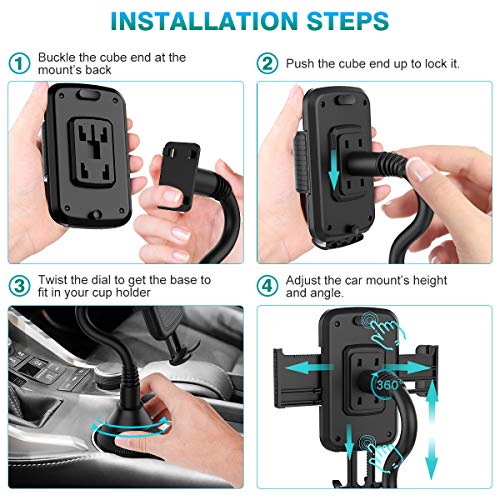 INSTALLATION STEPS

1 Buckle the cube end at the mount's back

2 Push the cube end up to lock it.

3 Twist the dial to get the base to fit in your cup holder

4 Adjust the car mount's height and angle.

360°