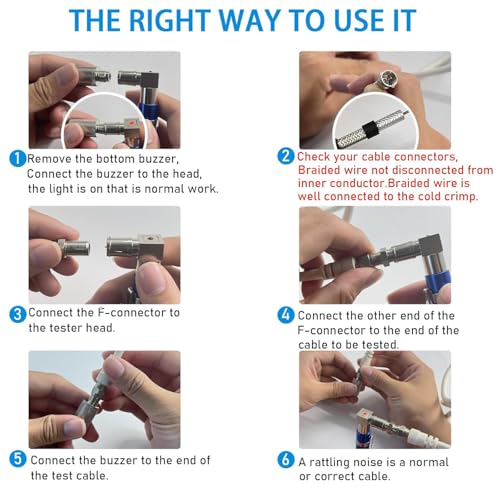 THE RIGHT WAY TO USE IT

1 Remove the bottom buzzer, Connect the buzzer to the head, the light is on that is normal work.

2 Check your cable connectors, Braided wire not disconnected from inner conductor.Braided wire is well connected to the cold crimp.

3 Connect the F-connector to the tester head.

4 Connect the other end of the F-connector to the end of the cable to be tested.

5 Connect the buzzer to the end of the test cable.

6 A rattling noise is a normal or correct cable.