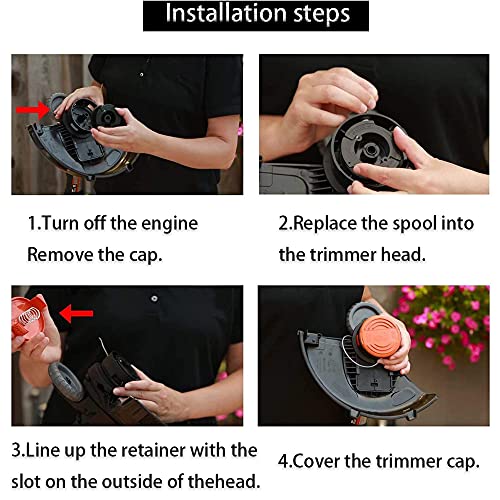 Installation steps

1.Turn off the engine
Remove the cap.

2.Replace the spool into the trimmer head.

3.Line up the retainer with the slot on the outside of thehead.

4.Cover the trimmer cap.