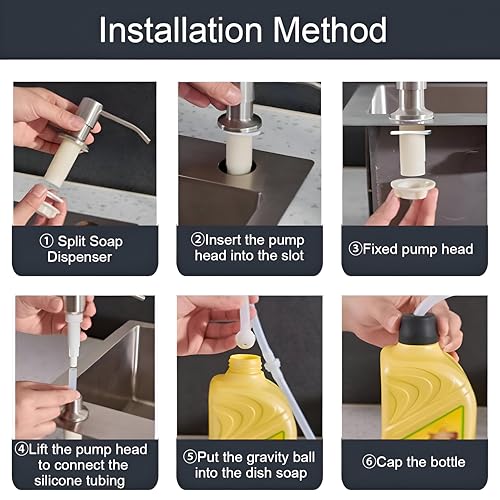 Installation Method

① Split Soap Dispenser

②Insert the pump head into the slot

③Fixed pump head

④Lift the pump head to connect the silicone tubing

⑤Put the gravity ball into the dish soap

⑥Cap the bottle