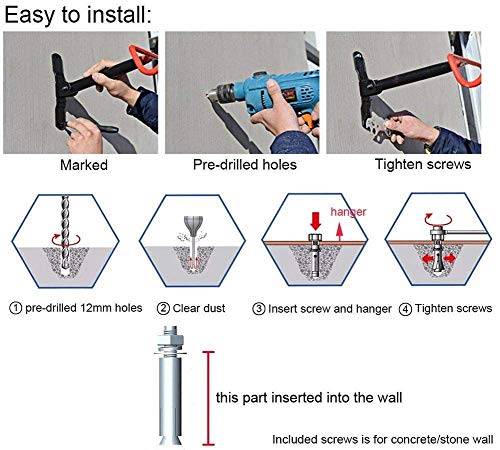 Easy to install:

Marked

Pre-drilled holes

Tighten screws

hanger

① pre-drilled 12mm holes

② Clear dust

③ Insert screw and hanger

④ Tighten screws

this part inserted into the wall

Included screws is for concrete/stone wall