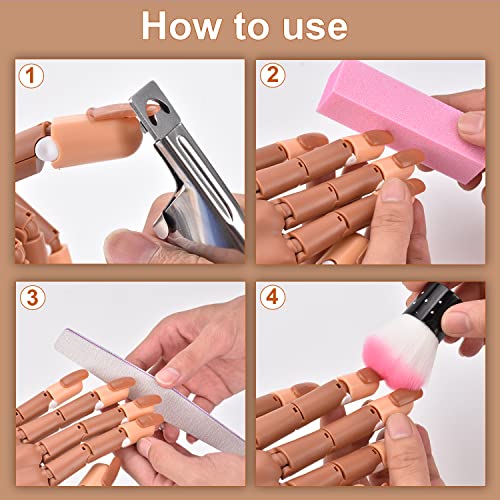 How to use

1

2

3

4