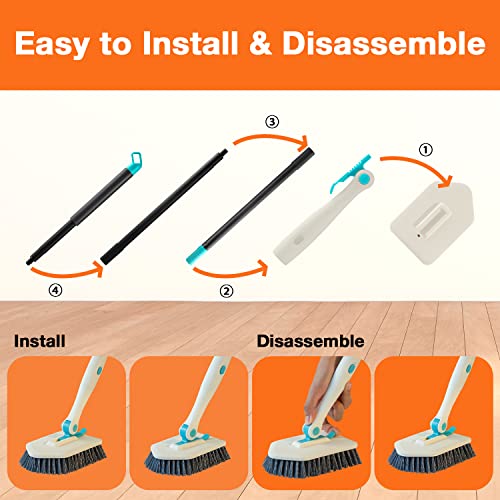 Easy to Install & Disassemble

③

①

④

②

Install

Disassemble