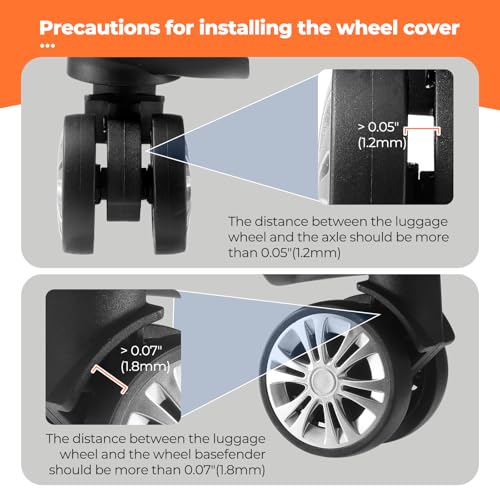 Precautions for installing the wheel cover

...

> 0.05"
(1.2mm)

The distance between the luggage wheel and the axle should be more than 0.05"(1.2mm)

> 0.07"
(1.8mm)

The distance between the luggage wheel and the wheel basefender should be more than 0.07"(1.8mm)