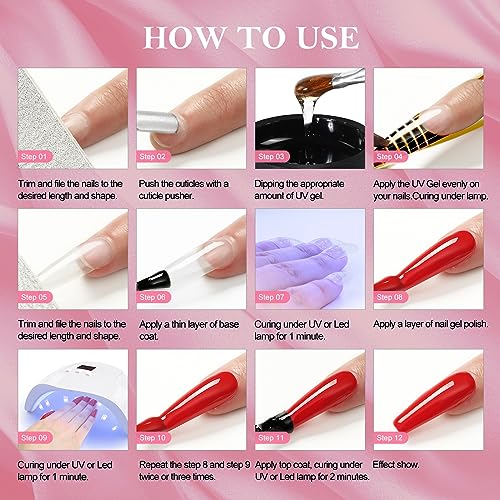 HOW TO USE

Step 01
Trim and file the nails to the desired length and shape.

Step 02
Push the cuticles with a cuticle pusher.

Step 03
Dipping the appropriate amount of UV gel.

Step 04
Apply the UV Gel evenly on your nails.Curing under lamp.

Step 05
Trim and file the nails to the desired length and shape.

Step 06
Apply a thin layer of base coat.

Step 07
Curing under UV or Led lamp for 1 minute.

Step 08
Apply a layer of nail gel polish.

Step 09
Curing under UV or Led lamp for 1 minute.

Step 10
Repeat the step 8 and step 9 twice or three times.

Step 11
Apply top coat, curing under UV or Led lamp for 2 minutes.

Step 12
Effect show.