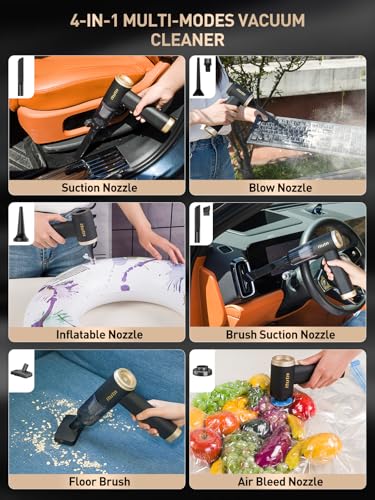 4-IN-1 MULTI-MODES VACUUM CLEANER

Suction Nozzle

Blow Nozzle

Inflatable Nozzle

Brush Suction Nozzle

Floor Brush

Air Bleed Nozzle