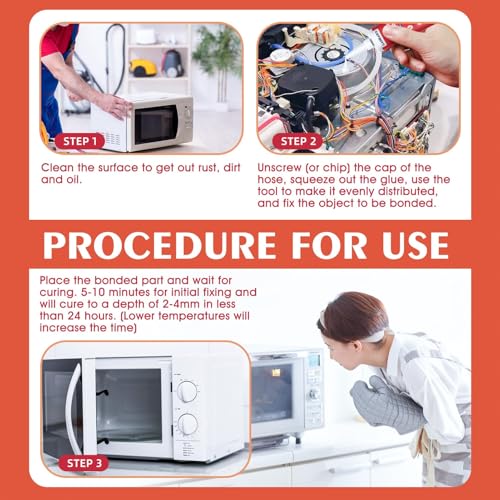 STEP 1

Clean the surface to get out rust, dirt and oil.

STEP 2

Unscrew (or chip) the cap of the hose, squeeze out the glue, use the tool to make it evenly distributed, and fix the object to be bonded.

PROCEDURE FOR USE

Place the bonded part and wait for curing. 5-10 minutes for initial fixing and will cure to a depth of 2-4mm in less than 24 hours. (Lower temperatures will increase the time)

STEP 3