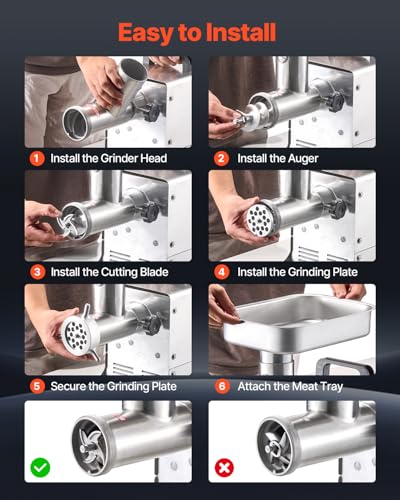 Easy to Install

1 Install the Grinder Head

2 Install the Auger

3 Install the Cutting Blade

4 Install the Grinding Plate

5 Secure the Grinding Plate

6 Attach the Meat Tray