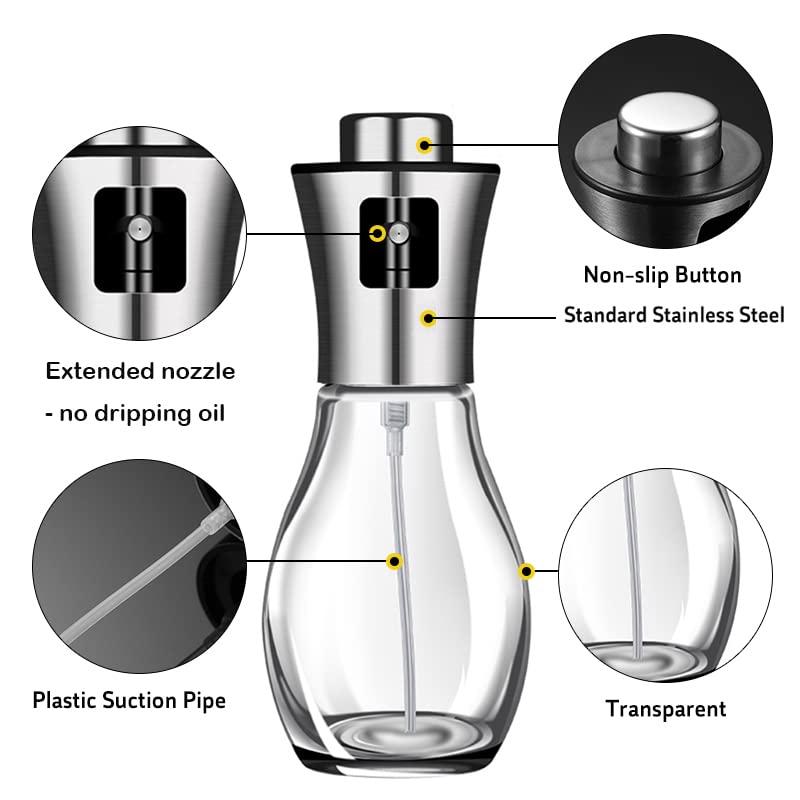 Non-slip Button

Standard Stainless Steel

Extended nozzle
- no dripping oil

Plastic Suction Pipe

Transparent