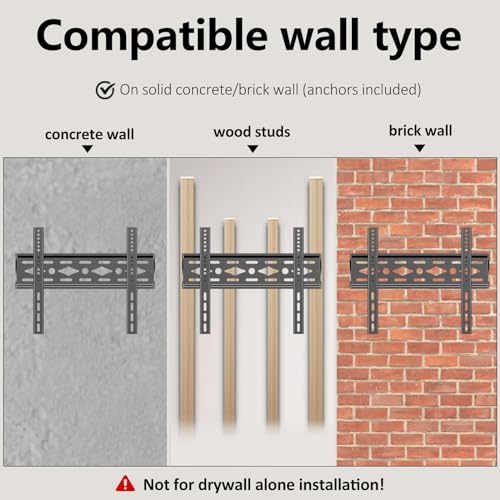 Compatible wall type

On solid concrete/brick wall (anchors included)

concrete wall

wood studs

brick wall

Not for drywall alone installation!