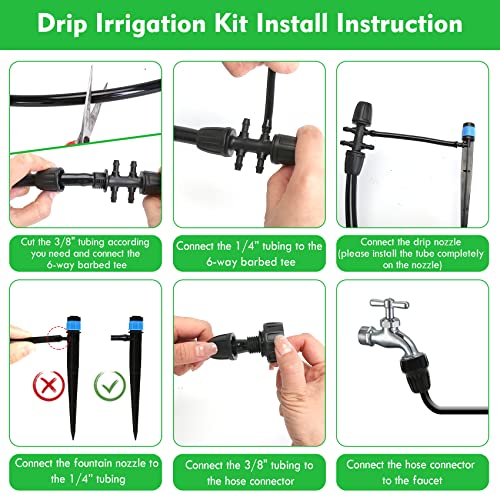 Drip Irrigation Kit Install Instruction

Cut the 3/8" tubing according you need and connect the 6-way barbed tee

Connect the 1/4" tubing to the 6-way barbed tee

Connect the drip nozzle (please install the tube completely on the nozzle)

Connect the fountain nozzle to the 1/4" tubing

Connect the 3/8" tubing to the hose connector

Connect the hose connector to the faucet