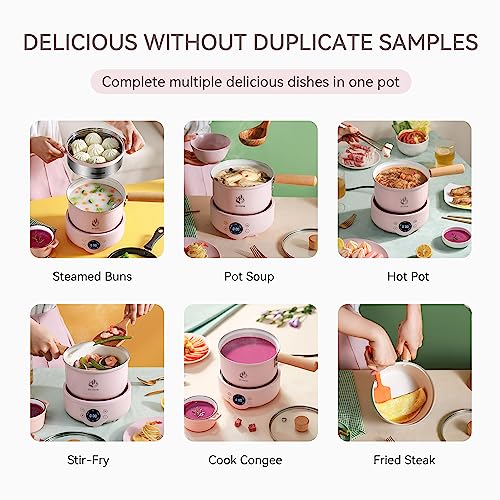 DELICIOUS WITHOUT DUPLICATE SAMPLES

Complete multiple delicious dishes in one pot

Steamed Buns

Pot Soup

Hot Pot

Stir-Fry

Cook Congee

Fried Steak