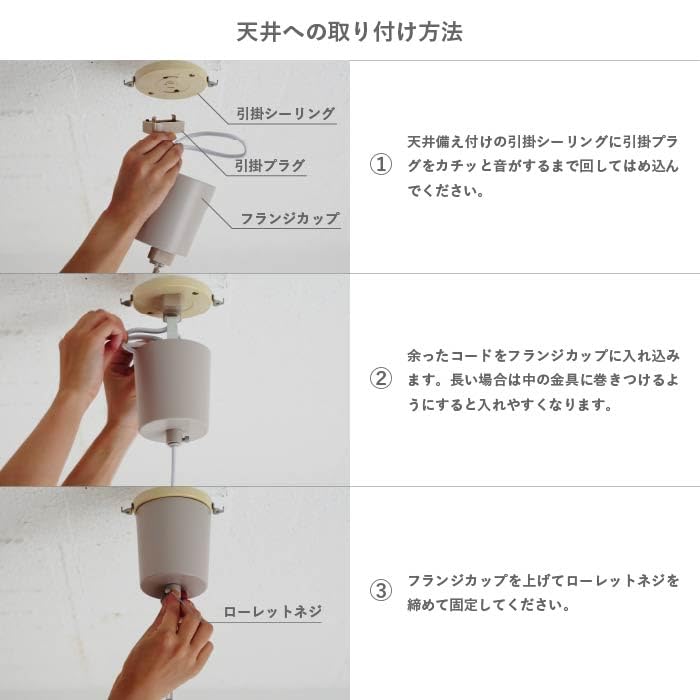 天井への取り付け方法

引掛シーリング

引掛プラグ

フランジカップ

① 天井備え付けの引掛シーリングに引掛プラグをカチッと音がするまで回してはめ込んでください。

② 余ったコードをフランジカップに入れ込みます。長い場合は中の金具に巻きつけるようにすると入れやすくなります。

ローレットネジ

③ フランジカップを上げてローレットネジを締めて固定してください。