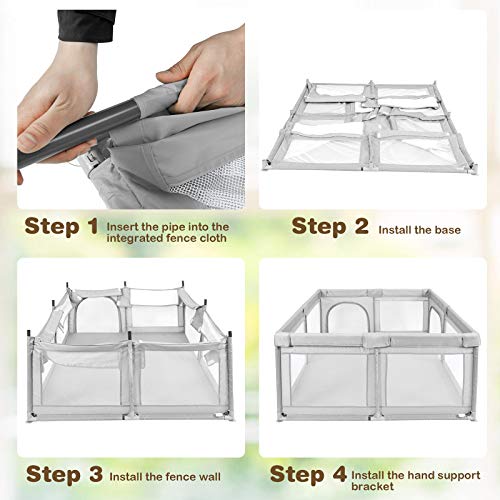 Step 1 Insert the pipe into the integrated fence cloth

Step 2 Install the base

Step 3 Install the fence wall

Step 4 Install the hand support bracket