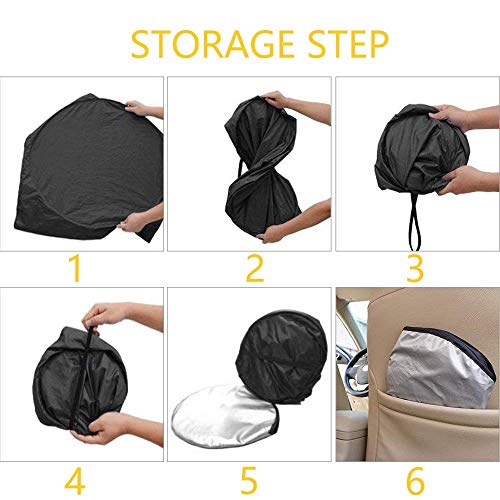 STORAGE STEP

1

2

3

4

5

6