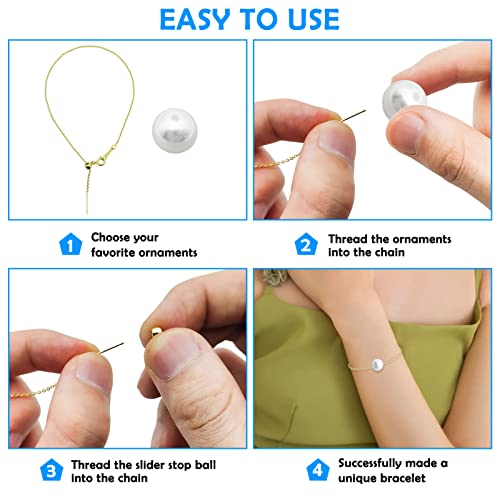 EASY TO USE

1 Choose your favorite ornaments

2 Thread the ornaments into the chain

3 Thread the slider stop ball into the chain

4 Successfully made a unique bracelet