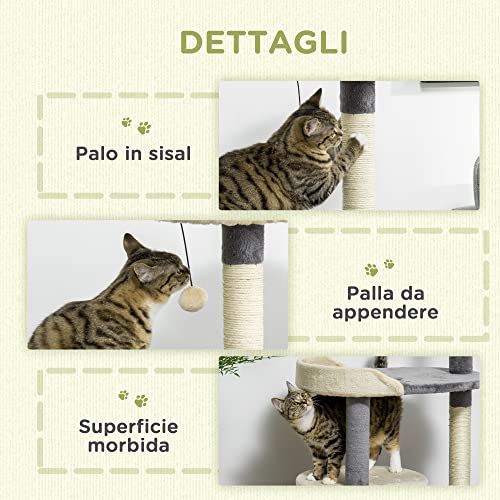 DETTAGLI

Palo in sisal

Palla da appendere

Superficie morbida