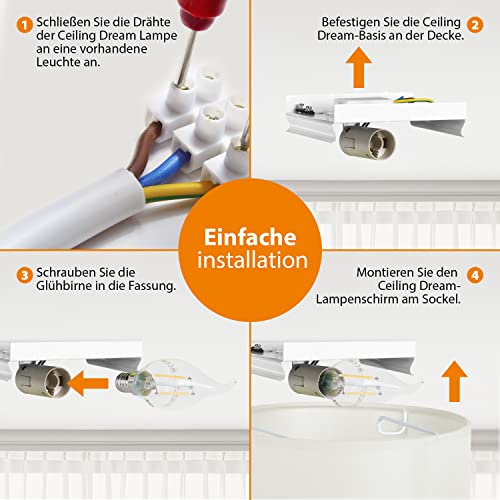 1 Schließen Sie die Drähte der Ceiling Dream Lampe an eine vorhandene Leuchte an.

Befestigen Sie die Ceiling Dream-Basis an der Decke. 2

Einfache installation

3 Schrauben Sie die Glühbirne in die Fassung.

Montieren Sie den Ceiling Dream-Lampenschirm am Sockel. 4