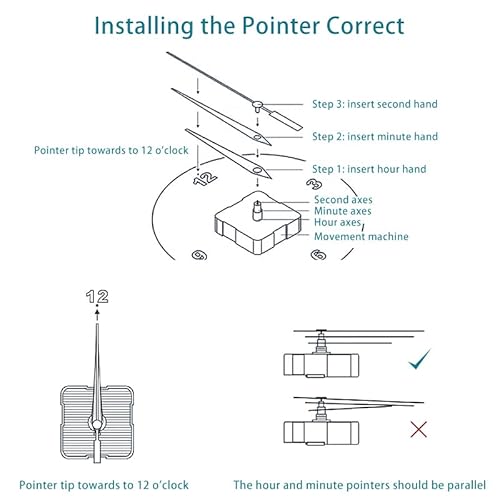 Installing the Pointer Correct

Step 3: insert second hand

Step 2: insert minute hand

Pointer tip towards to 12 o'clock

Step 1: insert hour hand

12

3

Second axes
Minute axes
Hour axes
Movement machine

9

6

12

Pointer tip towards to 12 o'clock

The hour and minute pointers should be parallel