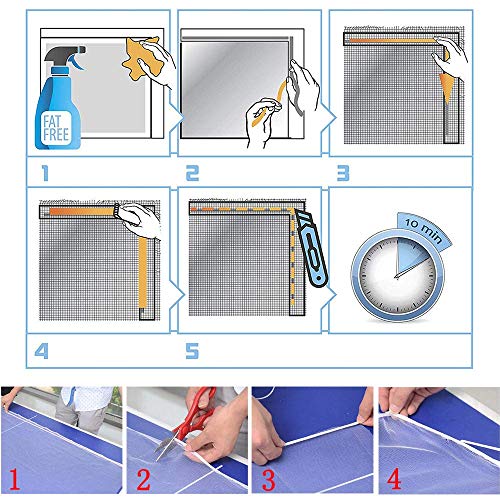 FAT FREE

1

2

3

4

5

10 min

1

2

3

4