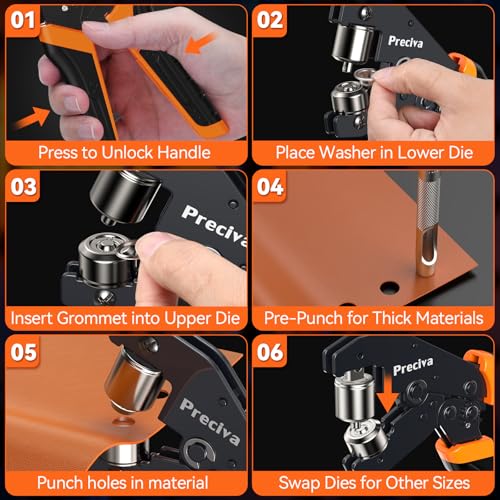 01
Press to Unlock Handle

02
Preciva
Place Washer in Lower Die

03
Preciva
Insert Grommet into Upper Die

04
Pre-Punch for Thick Materials

05
Preciva
Punch holes in material

06
Preciva
Swap Dies for Other Sizes