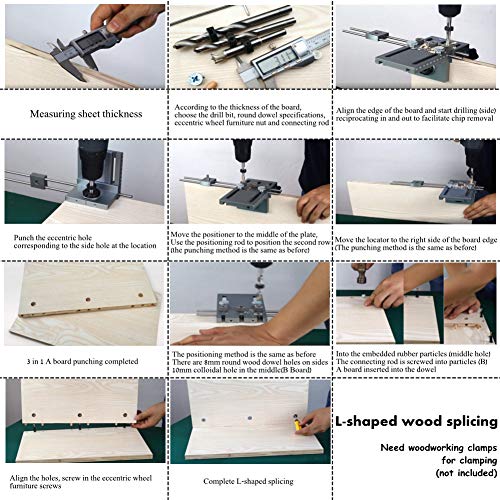 Measuring sheet thickness

According to the thickness of the board, choose the drill bit, round dowel specifications, eccentric wheel furniture nut and connecting rod

Align the edge of the board and start drilling (side) reciprocating in and out to facilitate chip removal

Punch the eccentric hole corresponding to the side hole at the location

Move the positioner to the middle of the plate, Use the positioning rod to position the second row (the punching method is the same as before)

Move the locator to the right side of the board edge (The punching method is the same as before)

3 in 1 A board punching completed

The positioning method is the same as before There are 8mm round wood dowel holes on sides 10mm colloidal hole in the middle(B Board)

Into the embedded rubber particles (middle hole) The connecting rod is screwed into particles (B) A board inserted into the dowel

Align the holes, screw in the eccentric wheel furniture screws

Complete L-shaped splicing

L-shaped wood splicing

Need woodworking clamps for clamping (not included)